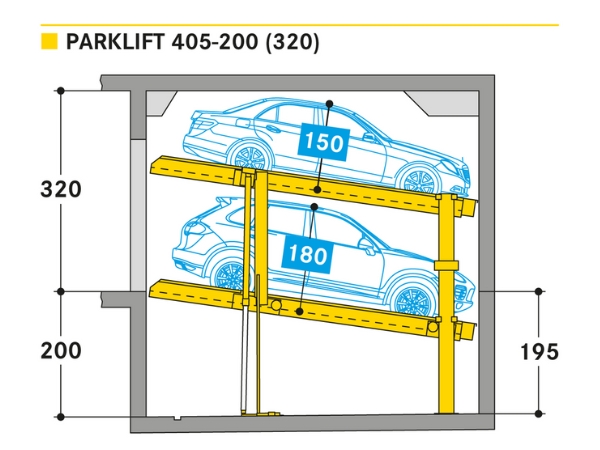 PARKLIFT 405-200 (320)

320

150

180

200

195